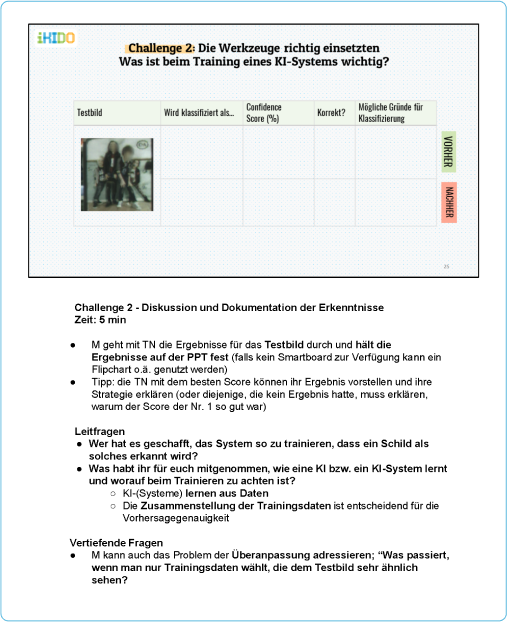 iKIDO

Challenge 2: Die Werkzeuge richtig einsetzten
Was ist beim Training eines KI-Systems wichtig?

| Testbild | Wird klassifiziert als... | Confidence Score (%) | Korrekt? | Mögliche Gründe für Klassifizierung |
|---|---|---|---|---|
| | | | | |
| | | | | |

VORHER
NACHHER

25

Challenge 2 - Diskussion und Dokumentation der Erkenntnisse
Zeit: 5 min

● M geht mit TN die Ergebnisse für das Testbild durch und hält die Ergebnisse auf der PPT fest (falls kein Smartboard zur Verfügung kann ein Flipchart o.ä. genutzt werden)
● Tipp: die TN mit dem besten Score können ihr Ergebnis vorstellen und ihre Strategie erklären (oder diejenige, die kein Ergebnis hatte, muss erklären, warum der Score der Nr. 1 so gut war)

Leitfragen
● Wer hat es geschafft, das System so zu trainieren, dass ein Schild als solches erkannt wird?
● Was habt ihr für euch mitgenommen, wie eine KI bzw. ein KI-System lernt und worauf beim Trainieren zu achten ist?
○ KI-(Systeme) lernen aus Daten
○ Die Zusammenstellung der Trainingsdaten ist entscheidend für die Vorhersagegenauigkeit

Vertiefende Fragen
● M kann auch das Problem der Überanpassung adressieren; “Was passiert, wenn man nur Trainingsdaten wählt, die dem Testbild sehr ähnlich sehen?